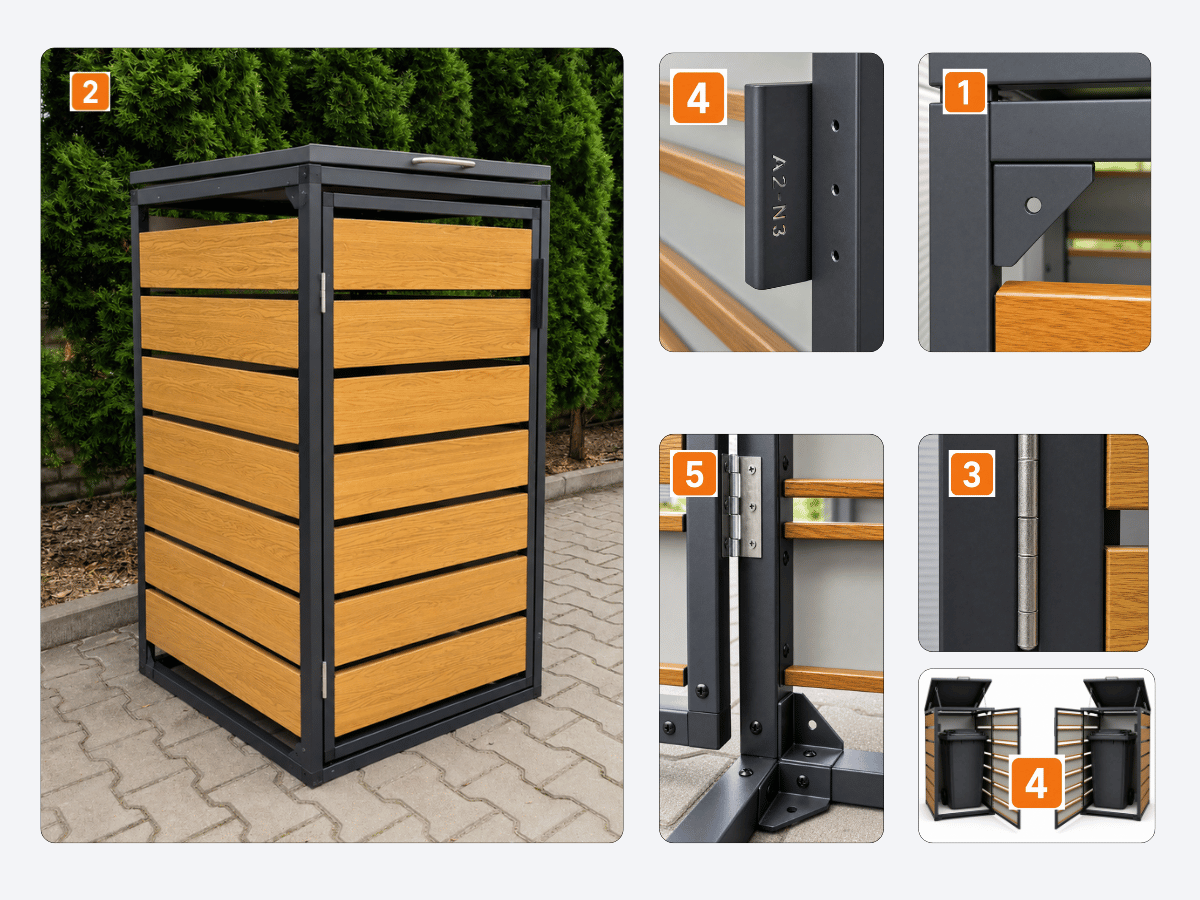 2

4

A2-N3

1

5

3

4